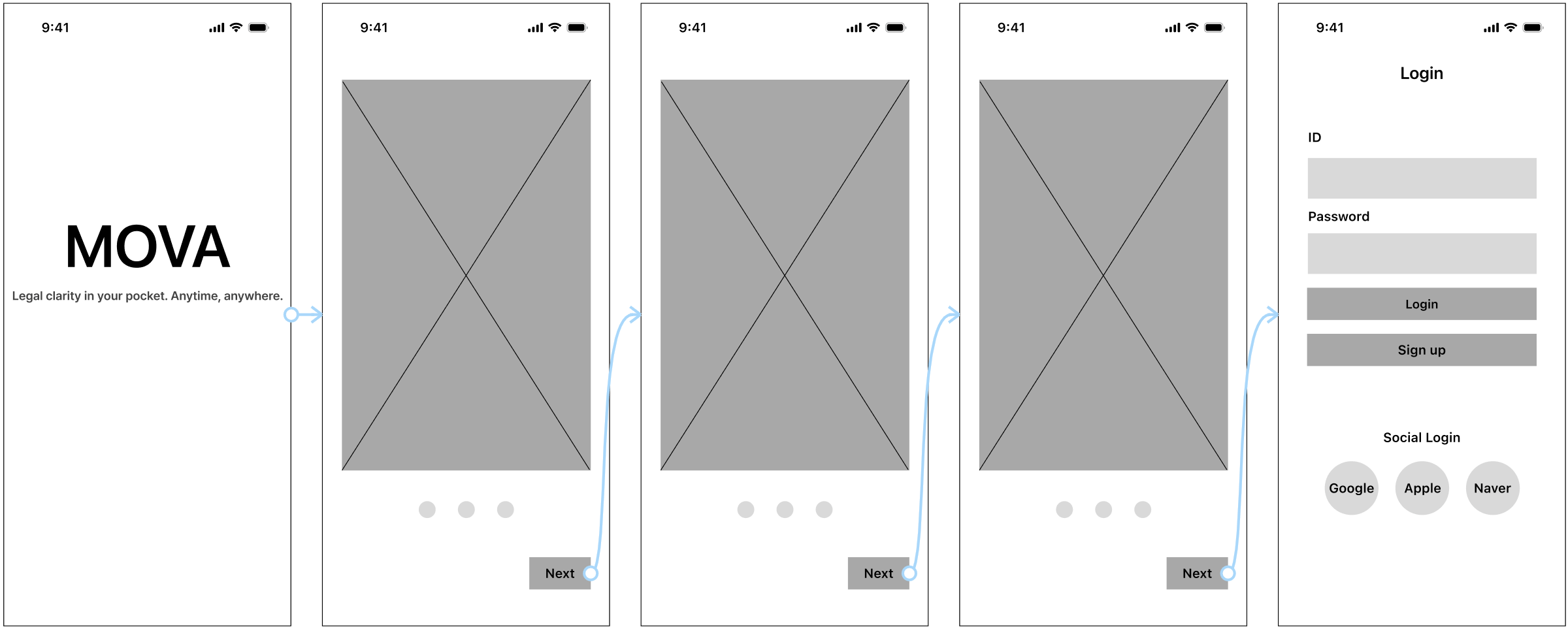 9:41

MOVA

Legal clarity in your pocket. Anytime, anywhere.

9:41

Next

9:41

Next

9:41

Next

9:41

Login

ID

Password

Login

Sign up

Social Login

Google

Apple

Naver